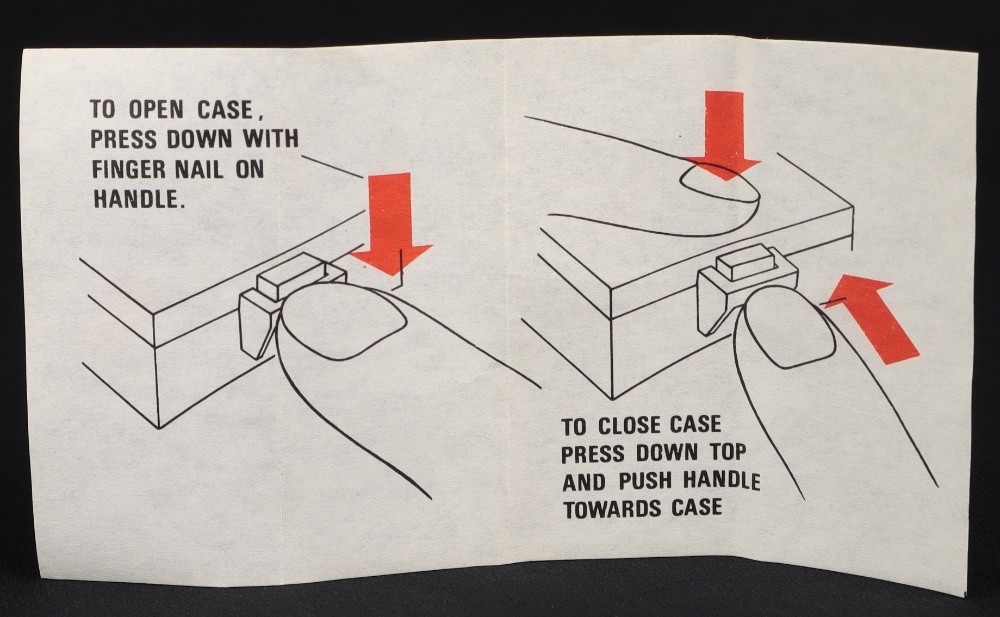 TO OPEN CASE, PRESS DOWN WITH FINGER NAIL ON HANDLE.

TO CLOSE CASE PRESS DOWN TOP AND PUSH HANDLE TOWARDS CASE