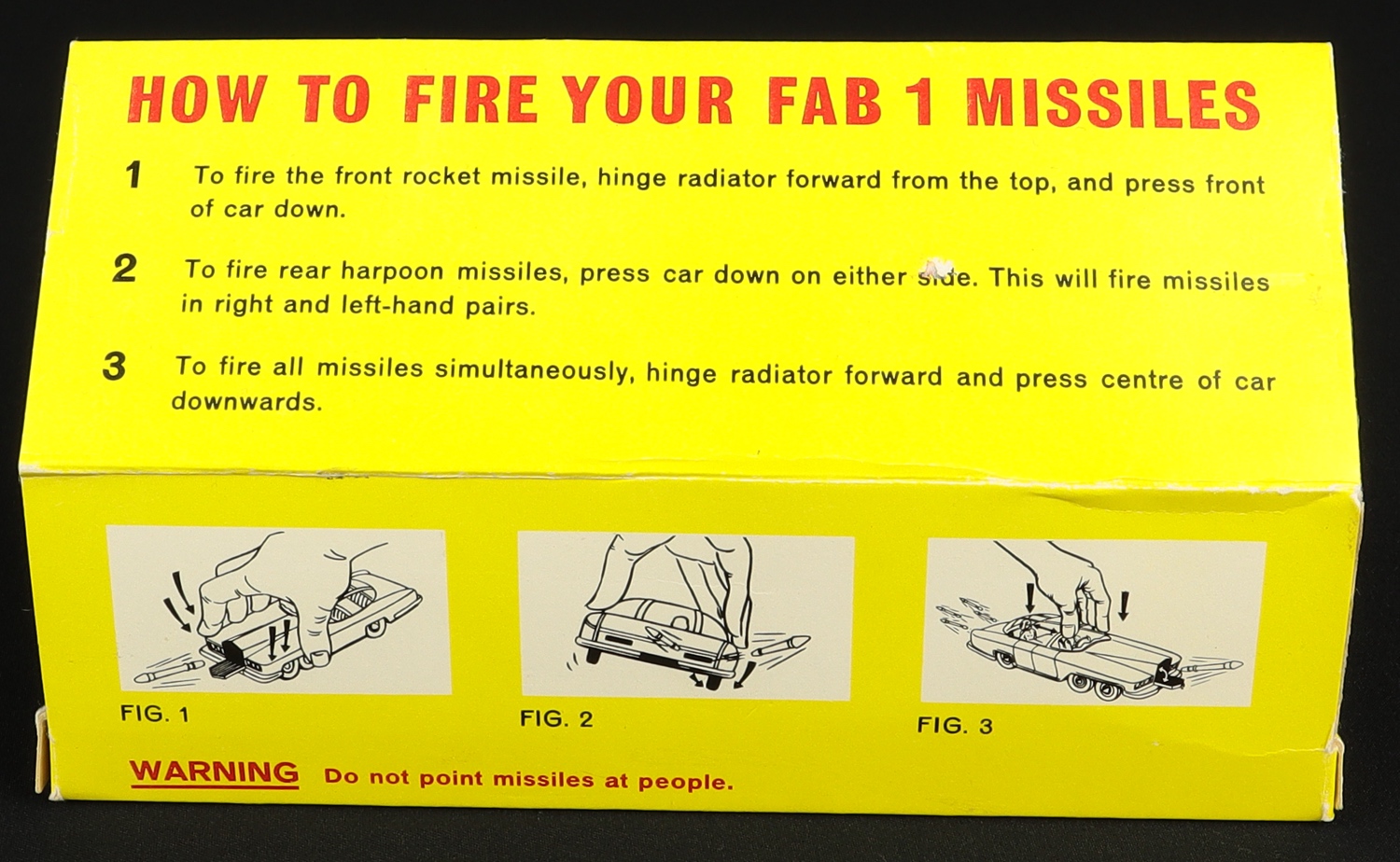 HOW TO FIRE YOUR FAB 1 MISSILES

1 To fire the front rocket missile, hinge radiator forward from the top, and press front of car down.

2 To fire rear harpoon missiles, press car down on either side. This will fire missiles in right and left-hand pairs.

3 To fire all missiles simultaneously, hinge radiator forward and press centre of car downwards.

FIG. 1

FIG. 2

FIG. 3

WARNING Do not point missiles at people.