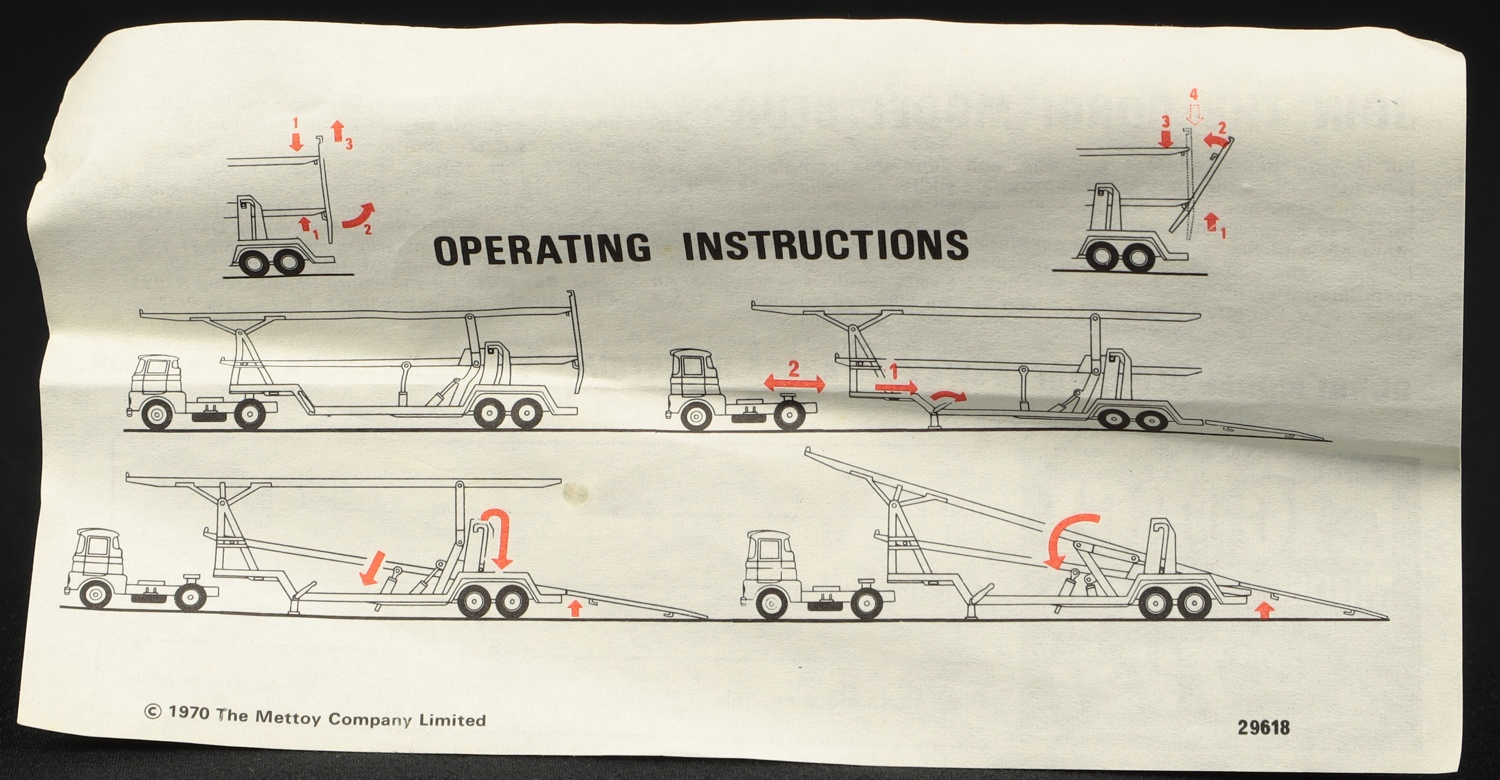 1 3
1 2

OPERATING INSTRUCTIONS

4
3 2
1

2
1

© 1970 The Mettoy Company Limited

29618