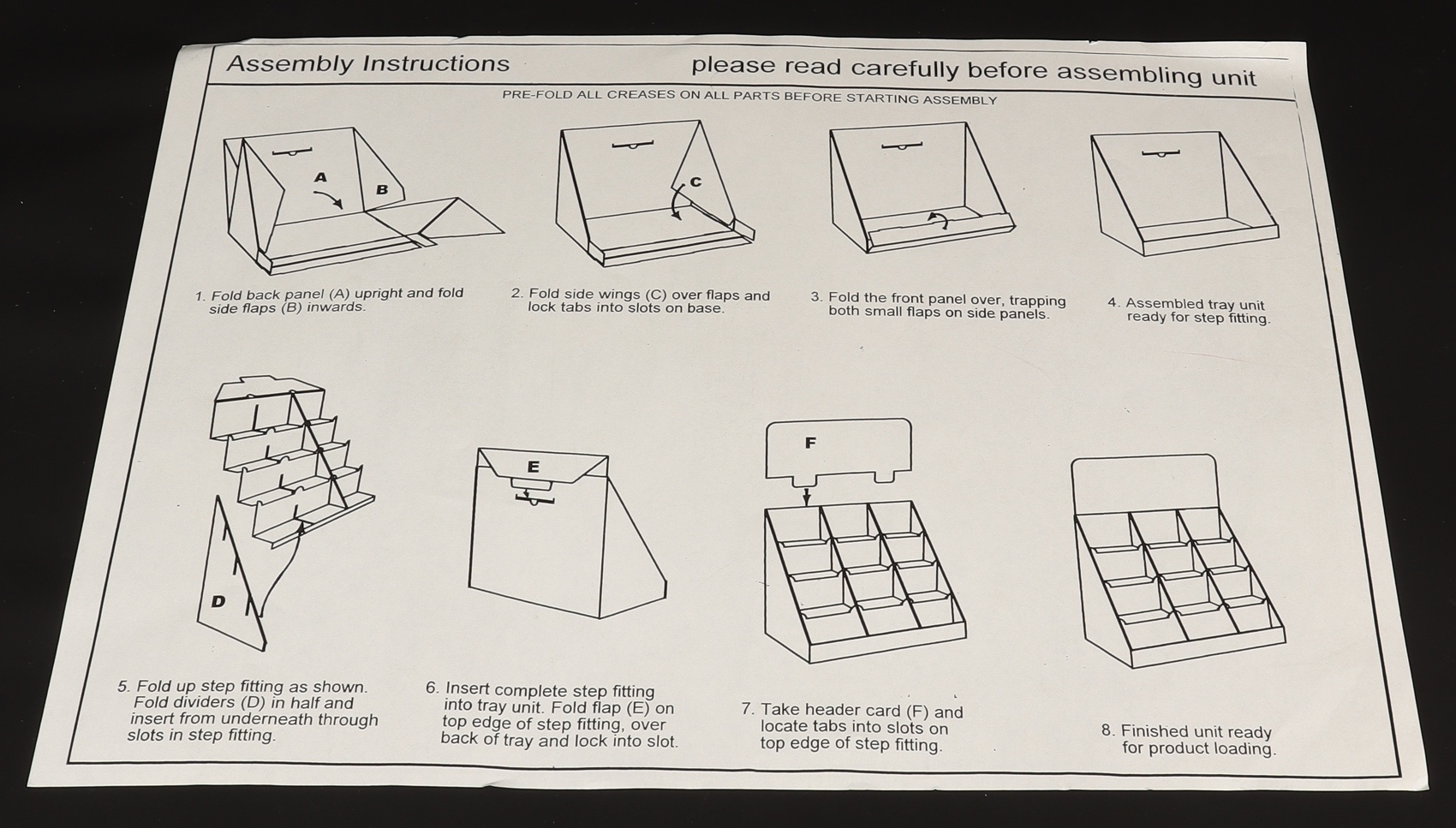 Assembly Instructions please read carefully before assembling unit

PRE-FOLD ALL CREASES ON ALL PARTS BEFORE STARTING ASSEMBLY

A B

1. Fold back panel (A) upright and fold side flaps (B) inwards.

C

2. Fold side wings (C) over flaps and lock tabs into slots on base.

3. Fold the front panel over, trapping both small flaps on side panels.

4. Assembled tray unit ready for step fitting.

D

5. Fold up step fitting as shown. Fold dividers (D) in half and insert from underneath through slots in step fitting.

E

6. Insert complete step fitting into tray unit. Fold flap (E) on top edge of step fitting, over back of tray and lock into slot.

F

7. Take header card (F) and locate tabs into slots on top edge of step fitting.

8. Finished unit ready for product loading.